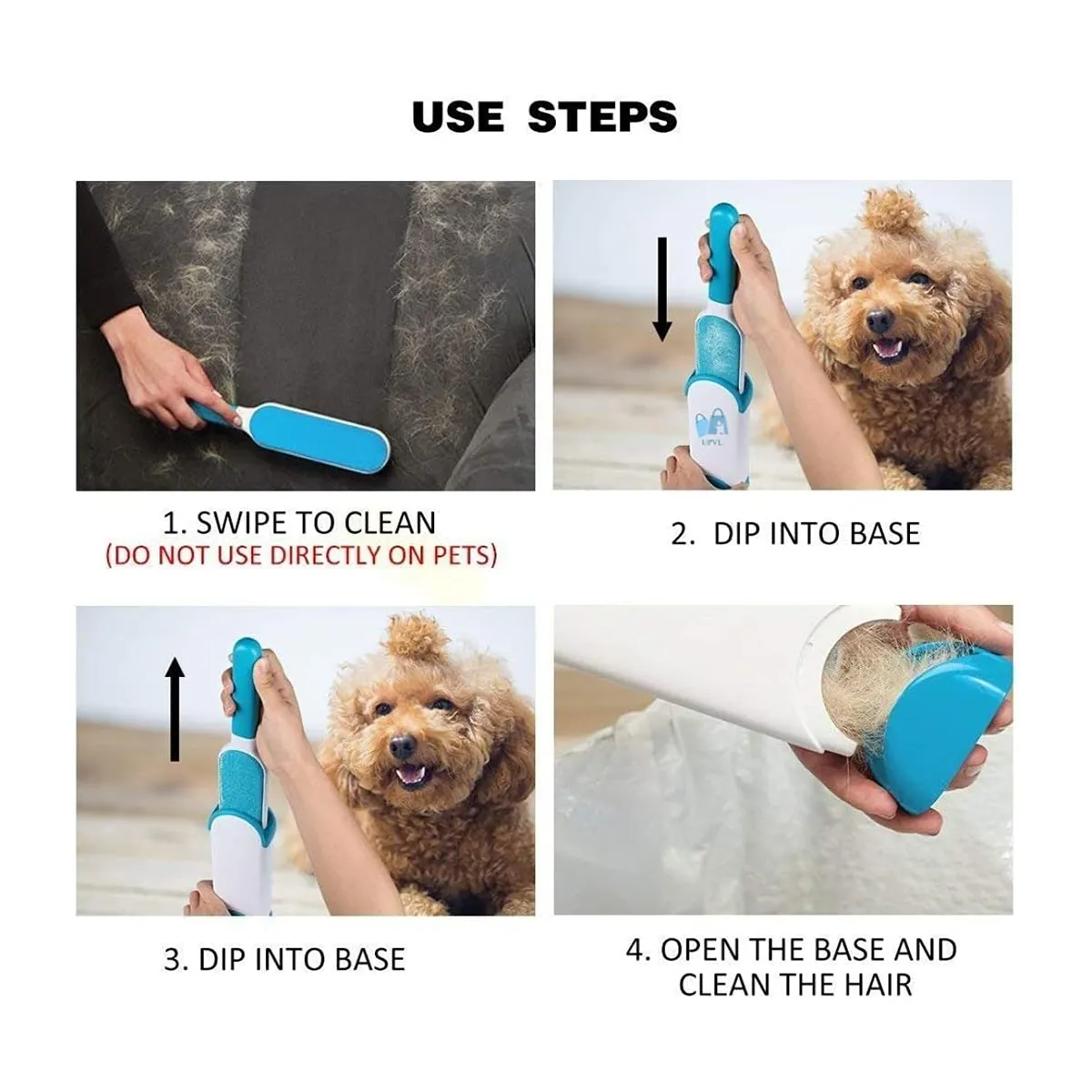 USE STEPS

UPVL

1. SWIPE TO CLEAN
(DO NOT USE DIRECTLY ON PETS)

2. DIP INTO BASE

3. DIP INTO BASE

4. OPEN THE BASE AND CLEAN THE HAIR